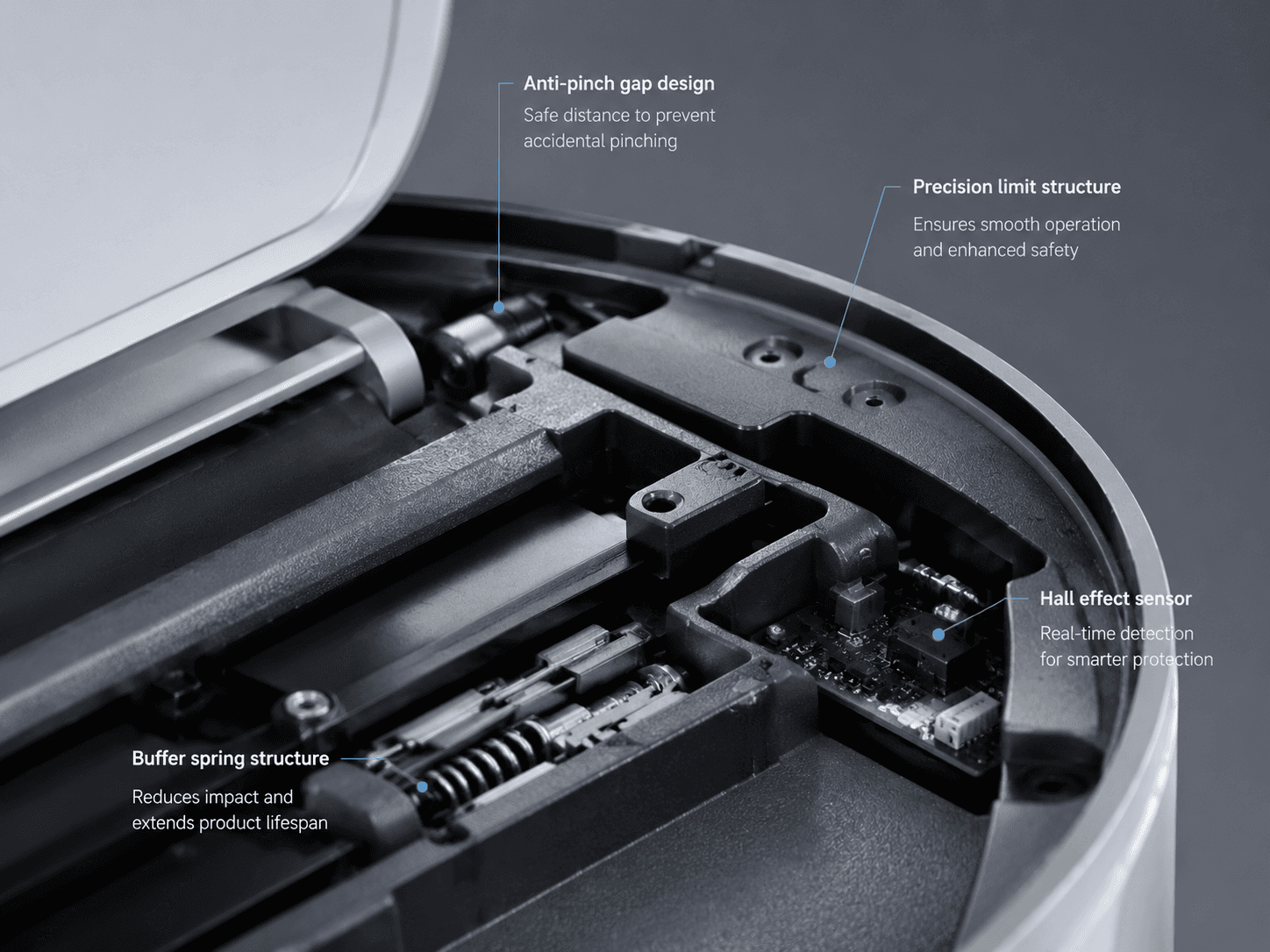 Anti-pinch gap design
Safe distance to prevent accidental pinching

Precision limit structure
Ensures smooth operation and enhanced safety

Hall effect sensor
Real-time detection for smarter protection

Buffer spring structure
Reduces impact and extends product lifespan